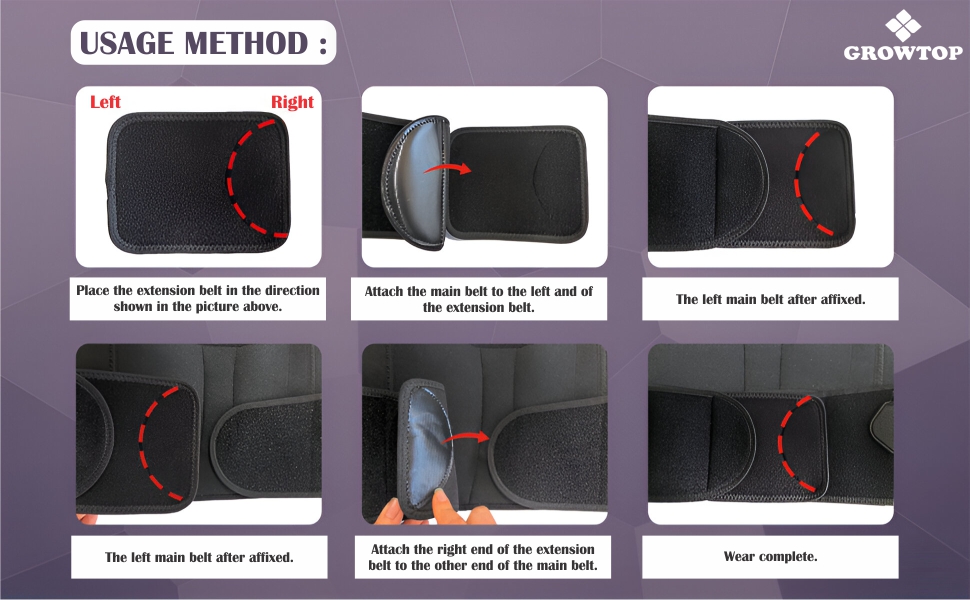 USAGE METHOD :

GROWTOP

Left

Right

Place the extension belt in the direction shown in the picture above.

Attach the main belt to the left and of the extension belt.

The left main belt after affixed.

The left main belt after affixed.

Attach the right end of the extension belt to the other end of the main belt.

Wear complete.