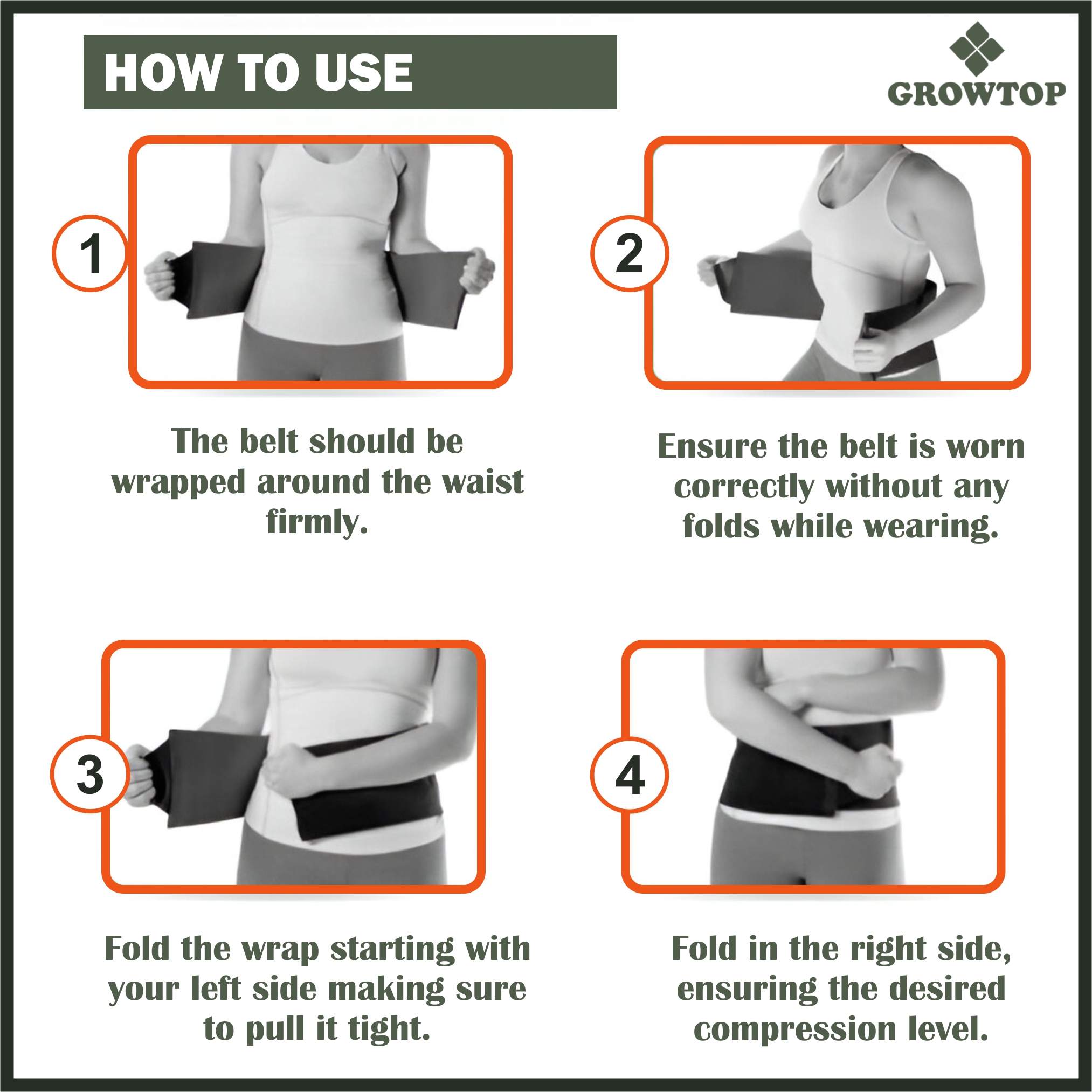 HOW TO USE

GROWTOP

1

The belt should be wrapped around the waist firmly.

2

Ensure the belt is worn correctly without any folds while wearing.

3

Fold the wrap starting with your left side making sure to pull it tight.

4

Fold in the right side, ensuring the desired compression level.